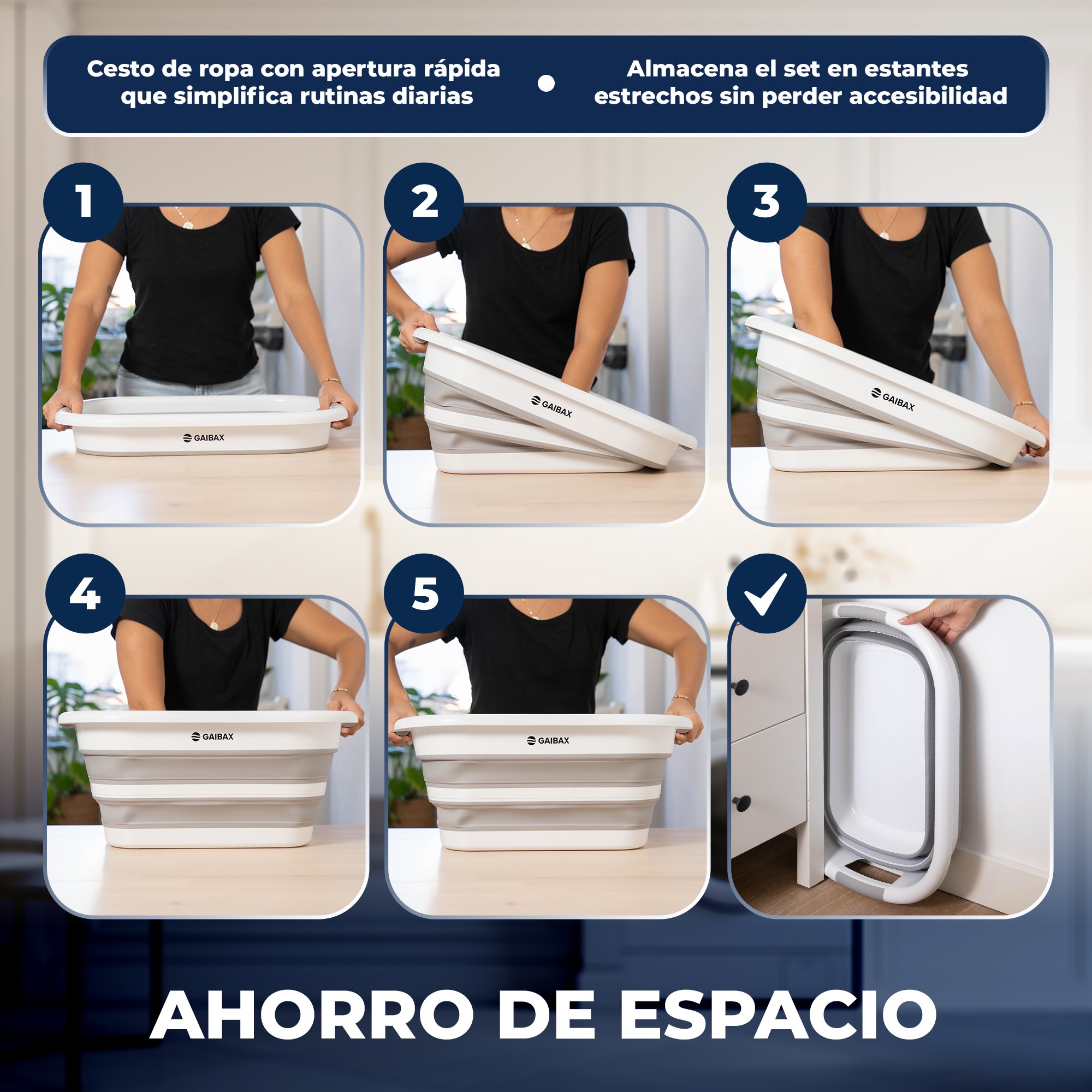 Cesto de ropa con apertura rápida que simplifica rutinas diarias

Almacena el set en estantes estrechos sin perder accesibilidad

1

GAIBAX

2

GAIBAX

3

GAIBAX

4

GAIBAX

5

GAIBAX

AHORRO DE ESPACIO